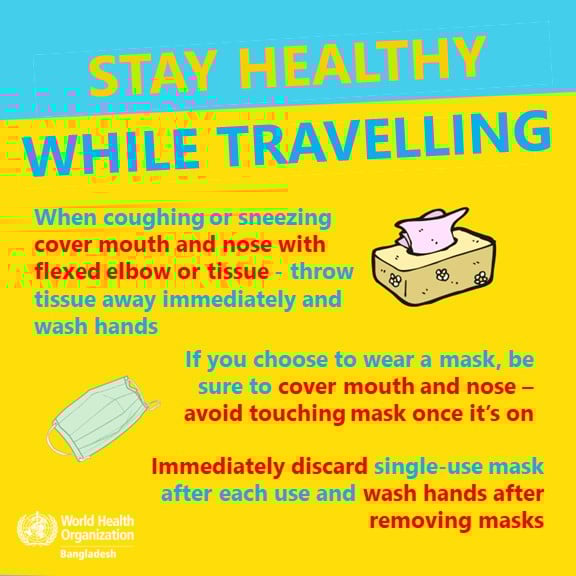 STAY HEALTHY
WHILE TRAVELLING

When coughing or sneezing cover mouth and nose with flexed elbow or tissue - throw tissue away immediately and wash hands

If you choose to wear a mask, be sure to cover mouth and nose – avoid touching mask once it's on

Immediately discard single-use mask after each use and wash hands after removing masks

World Health Organization
Bangladesh