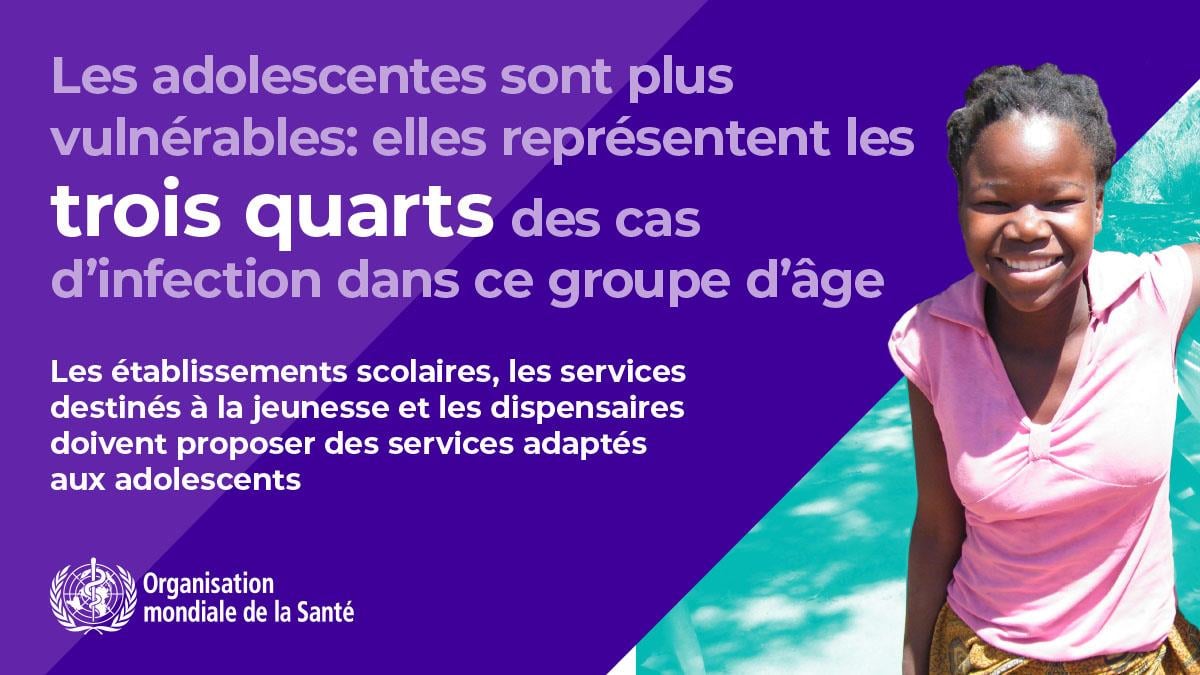 Les adolescentes sont plus vulnérables: elles représentent les trois quarts des cas d’infection dans ce groupe d’âge

Les établissements scolaires, les services destinés à la jeunesse et les dispensaires doivent proposer des services adaptés aux adolescents

Organisation mondiale de la Santé