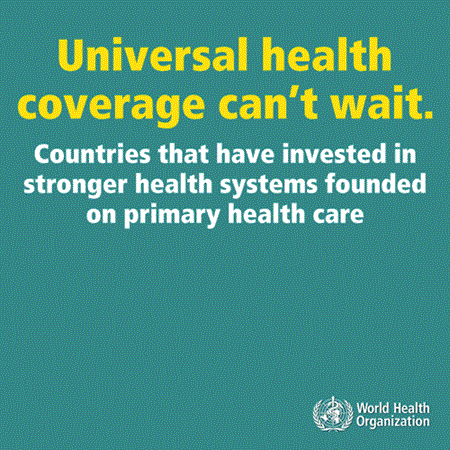 Universal health coverage can’t wait.

Countries that have invested in stronger health systems founded on primary health care

World Health Organization